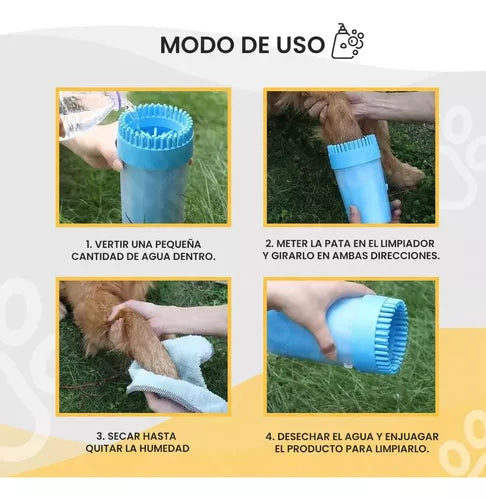 MODO DE USO

1. VERTIR UNA PEQUEÑA CANTIDAD DE AGUA DENTRO.

2. METER LA PATA EN EL LIMPIADOR Y GIRARLO EN AMBAS DIRECCIONES.

3. SECAR HASTA QUITAR LA HUMEDAD

4. DESECHAR EL AGUA Y ENJUAGAR EL PRODUCTO PARA LIMPIARLO.